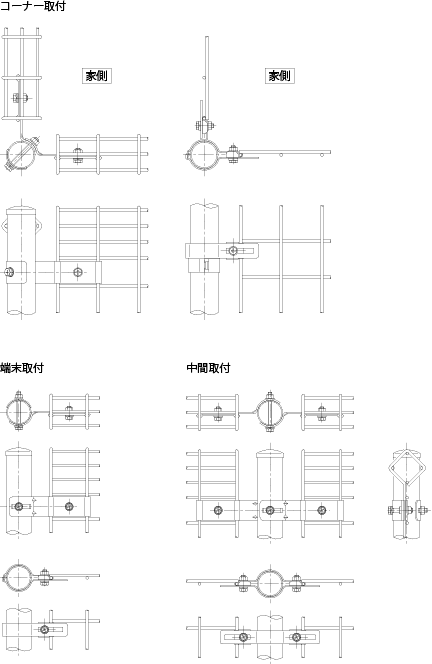 コーナー取付

家側

家側

端末取付

中間取付